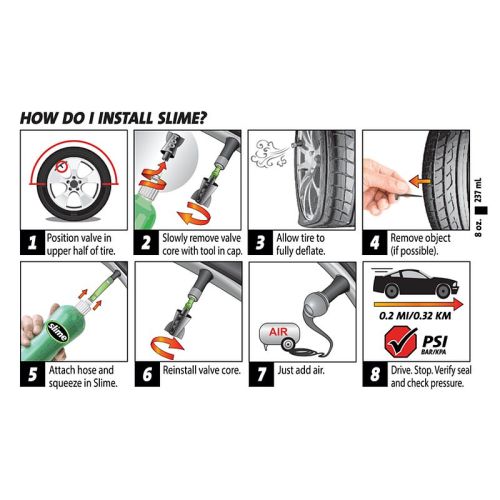 HOW DO I INSTALL SLIME?

1 Position valve in upper half of tire.

2 Slowly remove valve core with tool in cap.

3 Allow tire to fully deflate.

4 Remove object (if possible).

8 oz. 237 mL

slime

5 Attach hose and squeeze in Slime.

6 Reinstall valve core.

AIR

7 Just add air.

0.2 MI/0.32 KM

PSI
BAR/KPA

8 Drive. Stop. Verify seal and check pressure.