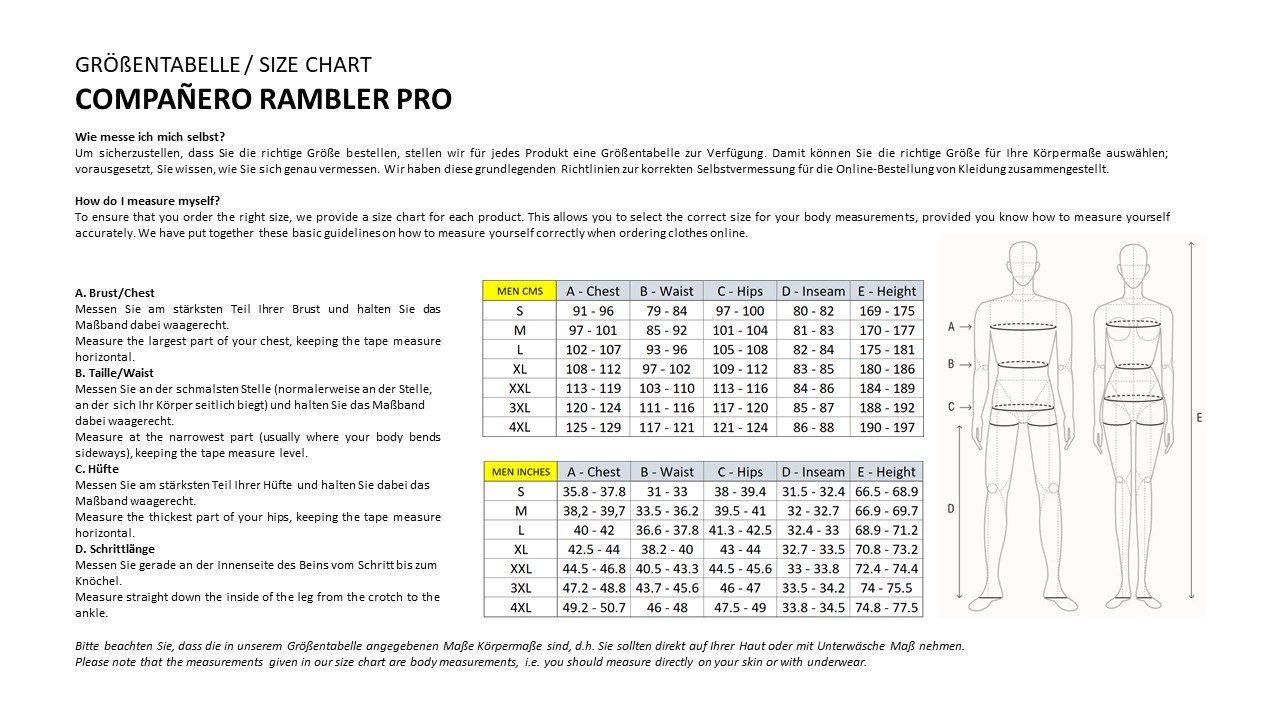 GRÖßENTABELLE / SIZE CHART
COMPAÑERO RAMBLER PRO

Wie messe ich mich selbst?
Um sicherzustellen, dass Sie die richtige Größe bestellen, stellen wir für jedes Produkt eine Größentabelle zur Verfügung. Damit können Sie die richtige Größe für Ihre Körpermaße auswählen; vorausgesetzt, Sie wissen, wie Sie sich genau vermessen. Wir haben diese grundlegenden Richtlinien zur korrekten Selbstvermessung für die Online-Bestellung von Kleidung zusammengestellt.

How do I measure myself?
To ensure that you order the right size, we provide a size chart for each product. This allows you to select the correct size for your body measurements, provided you know how to measure yourself accurately. We have put together these basic guidelines on how to measure yourself correctly when ordering clothes online.

A. Brust/Chest
Messen Sie am stärksten Teil Ihrer Brust und halten Sie das Maßband dabei waagerecht.
Measure the largest part of your chest, keeping the tape measure horizontal.
B. Taille/Waist
Messen Sie an der schmalsten Stelle (normalerweise an der Stelle, an der sich Ihr Körper seitlich biegt) und halten Sie das Maßband dabei waagerecht.
Measure at the narrowest part (usually where your body bends sideways), keeping the tape measure level.
C. Hüfte
Messen Sie am stärksten Teil Ihrer Hüfte und halten Sie dabei das Maßband waagerecht.
Measure the thickest part of your hips, keeping the tape measure horizontal.
D. Schrittlänge
Messen Sie gerade an der Innenseite des Beins vom Schritt bis zum Knöchel.
Measure straight down the inside of the leg from the crotch to the ankle.

| MEN CMS | A - Chest | B - Waist | C - Hips | D - Inseam | E - Height |
|---|---|---|---|---|---|
| S | 91 - 96 | 79 - 84 | 97 - 100 | 80 - 82 | 169 - 175 |
| M | 97 - 101 | 85 - 92 | 101 - 104 | 81 - 83 | 170 - 177 |
| L | 102 - 107 | 93 - 96 | 105 - 108 | 82 - 84 | 175 - 181 |
| XL | 108 - 112 | 97 - 102 | 109 - 112 | 83 - 85 | 180 - 186 |
| XXL | 113 - 119 | 103 - 110 | 113 - 116 | 84 - 86 | 184 - 189 |
| 3XL | 120 - 124 | 111 - 116 | 117 - 120 | 85 - 87 | 188 - 192 |
| 4XL | 125 - 129 | 117 - 121 | 121 - 124 | 86 - 88 | 190 - 197 |

| MEN INCHES | A - Chest | B - Waist | C - Hips | D - Inseam | E - Height |
|---|---|---|---|---|---|
| S | 35.8 - 37.8 | 31 - 33 | 38 - 39.4 | 31.5 - 32.4 | 66.5 - 68.9 |
| M | 38,2 - 39,7 | 33.5 - 36.2 | 39.5 - 41 | 32 - 32.7 | 66.9 - 69.7 |
| L | 40 - 42 | 36.6 - 37.8 | 41.3 - 42.5 | 32.4 - 33 | 68.9 - 71.2 |
| XL | 42.5 - 44 | 38.2 - 40 | 43 - 44 | 32.7 - 33.5 | 70.8 - 73.2 |
| XXL | 44.5 - 46.8 | 40.5 - 43.3 | 44.5 - 45.6 | 33 - 33.8 | 72.4 - 74.4 |
| 3XL | 47.2 - 48.8 | 43.7 - 45.6 | 46 - 47 | 33.5 - 34.2 | 74 - 75.5 |
| 4XL | 49.2 - 50.7 | 46 - 48 | 47.5 - 49 | 33.8 - 34.5 | 74.8 - 77.5 |

A
B
C
D
E

Bitte beachten Sie, dass die in unserem Größentabelle angegebenen Maße Körpermaße sind, d.h. Sie sollten direkt auf Ihrer Haut oder mit Unterwäsche Maß nehmen.
Please note that the measurements given in our size chart are body measurements, i.e. you should measure directly on your skin or with underwear.